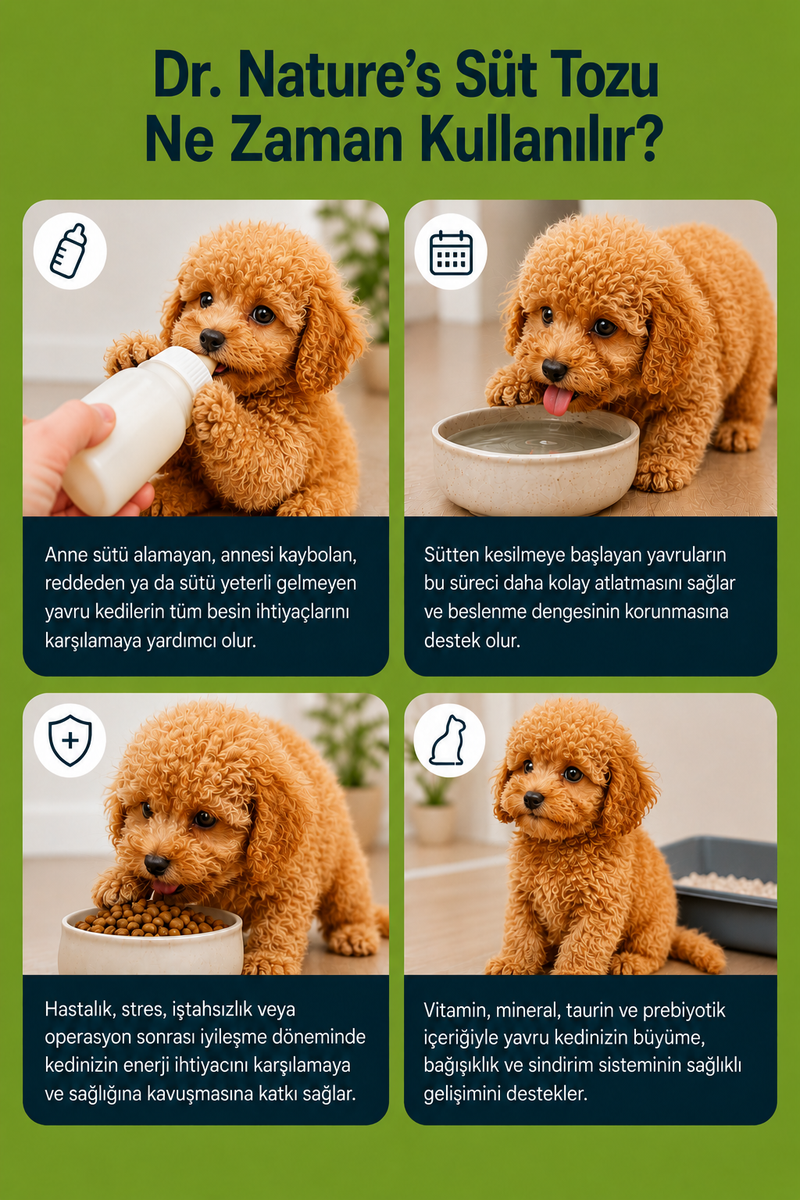 Dr. Nature's Süt Tozu
Ne Zaman Kullanılır?

Anne sütü alamayan, annesi kaybolan, reddeden ya da sütü yeterli gelmeyen yavru kedilerin tüm besin ihtiyaçlarını karşılamaya yardımcı olur.

Sütten kesilmeye başlayan yavruların bu süreci daha kolay atlatmasını sağlar ve beslenme dengesinin korunmasına destek olur.

Hastalık, stres, iştahsızlık veya operasyon sonrası iyileşme döneminde kedinizin enerji ihtiyacını karşılamaya ve sağlığına kavuşmasına katkı sağlar.

Vitamin, mineral, taurin ve prebiyotik içeriğiyle yavru kedinizin büyüme, bağışıklık ve sindirim sisteminin sağlıklı gelişimini destekler.